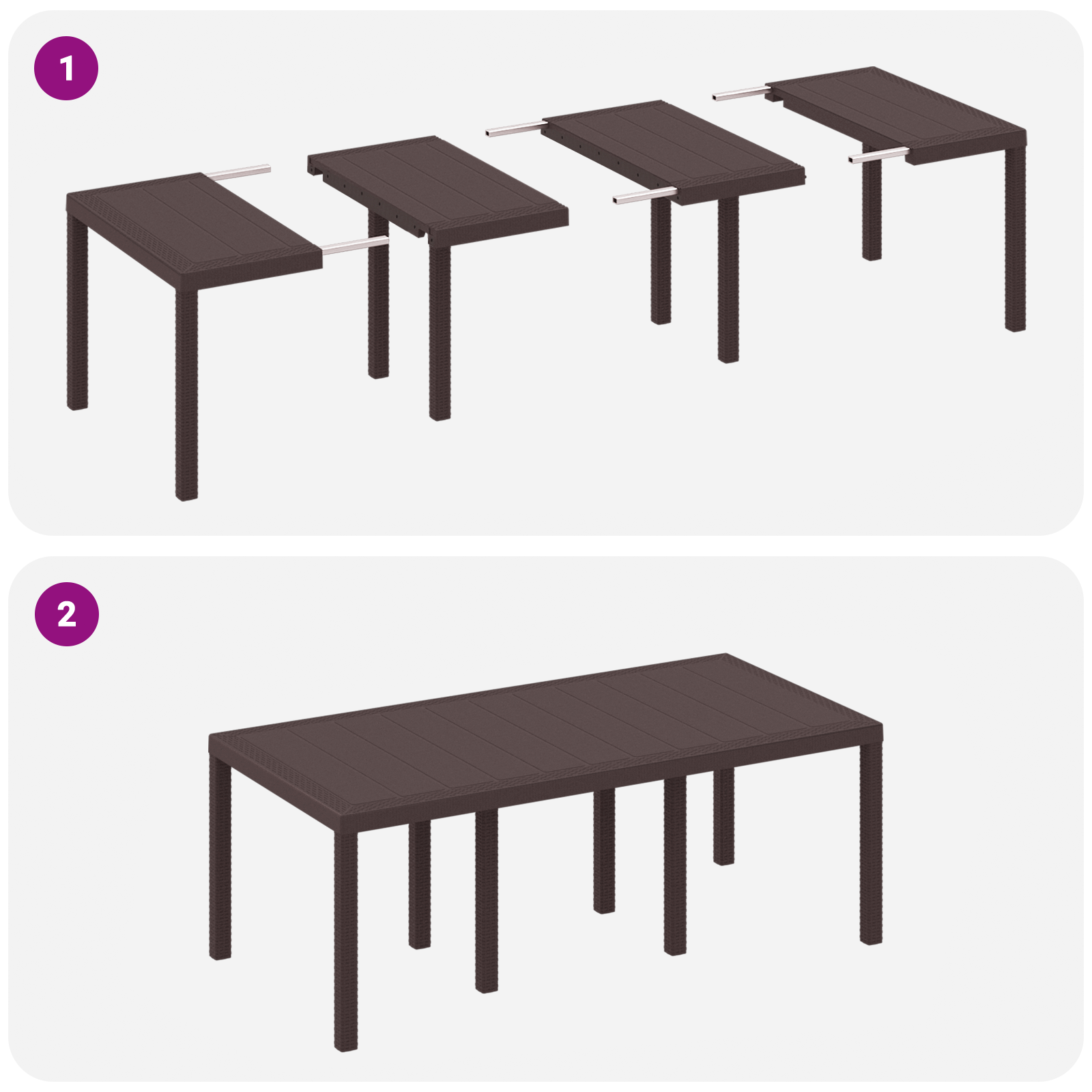 1

2