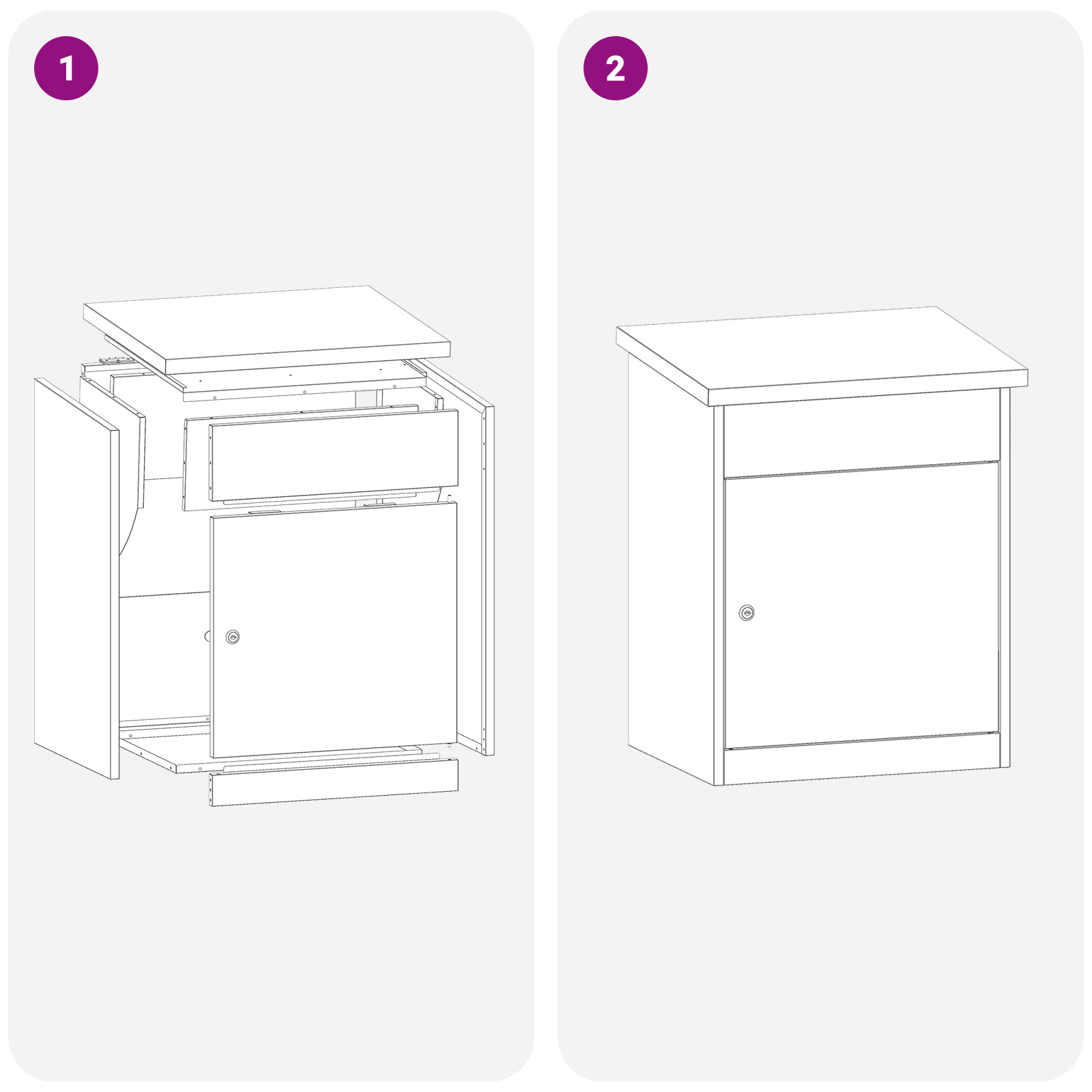 1

2