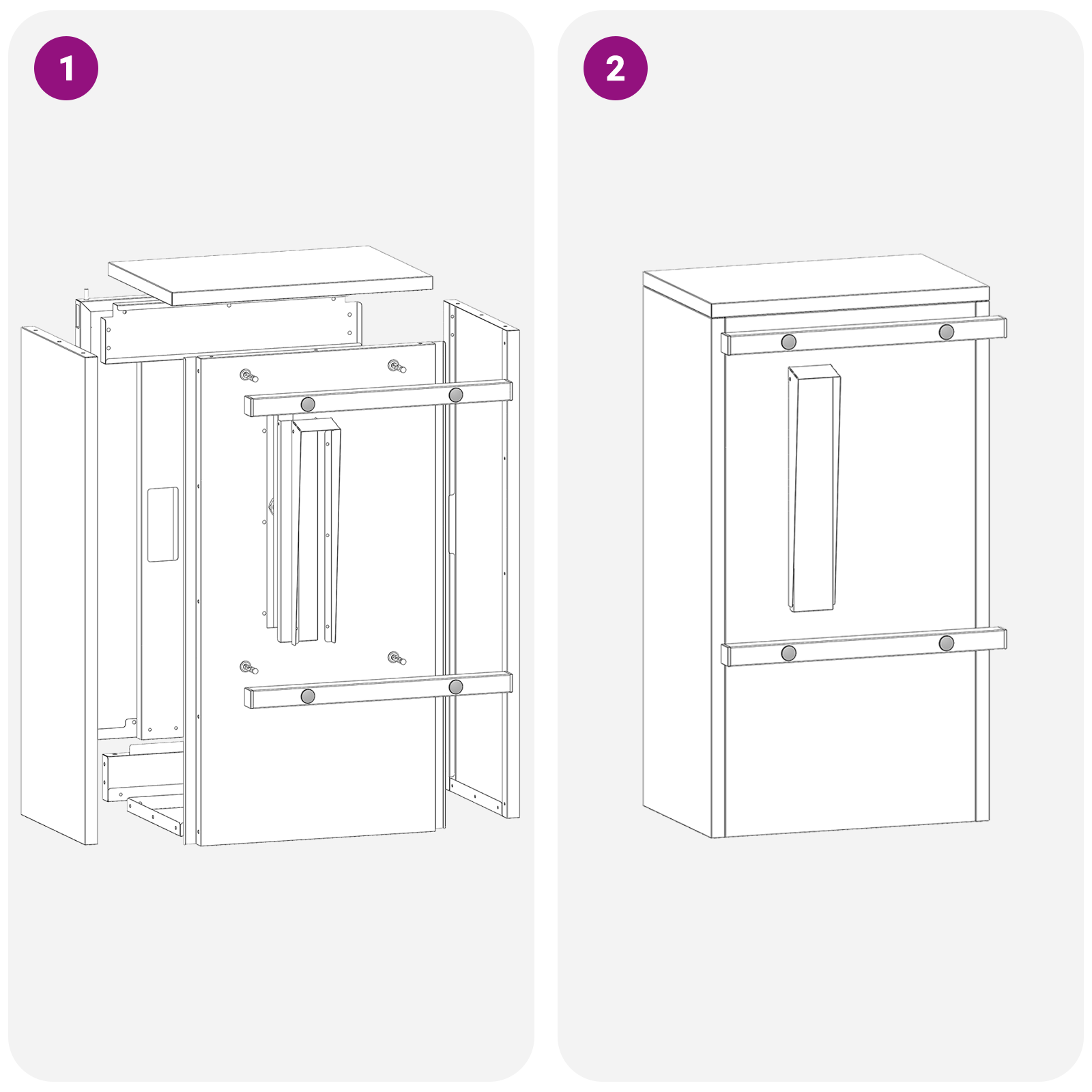 1

2