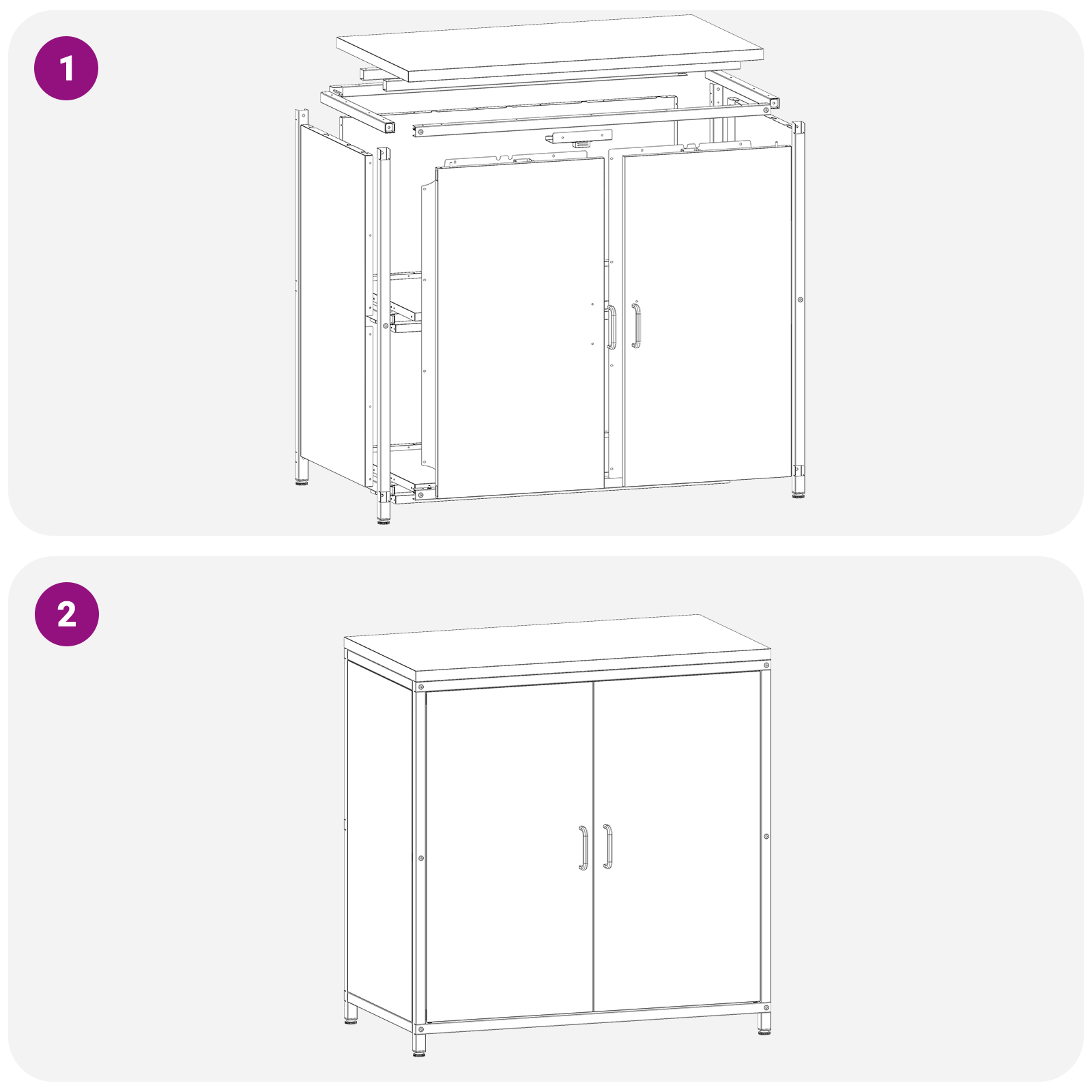 1

2