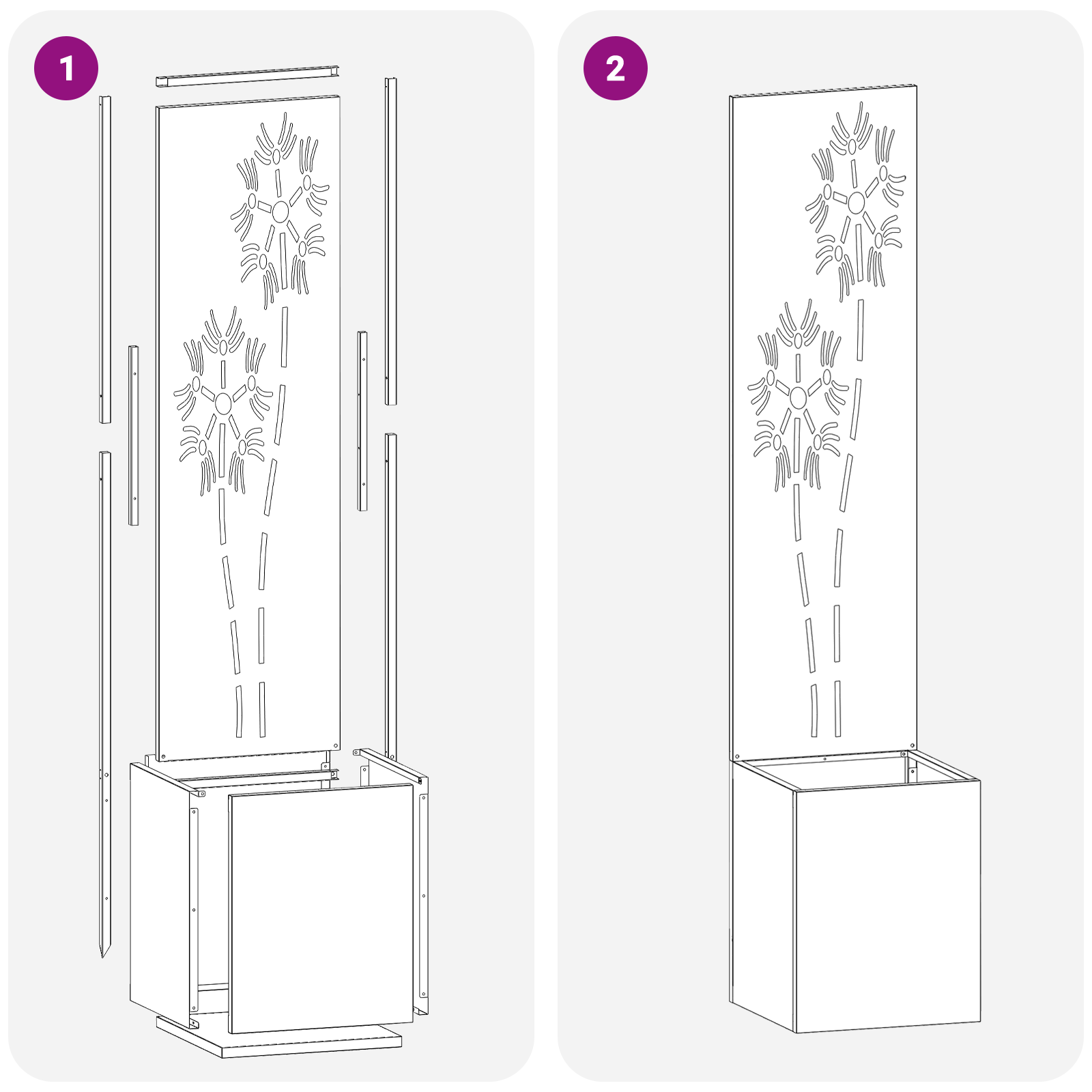 1

2