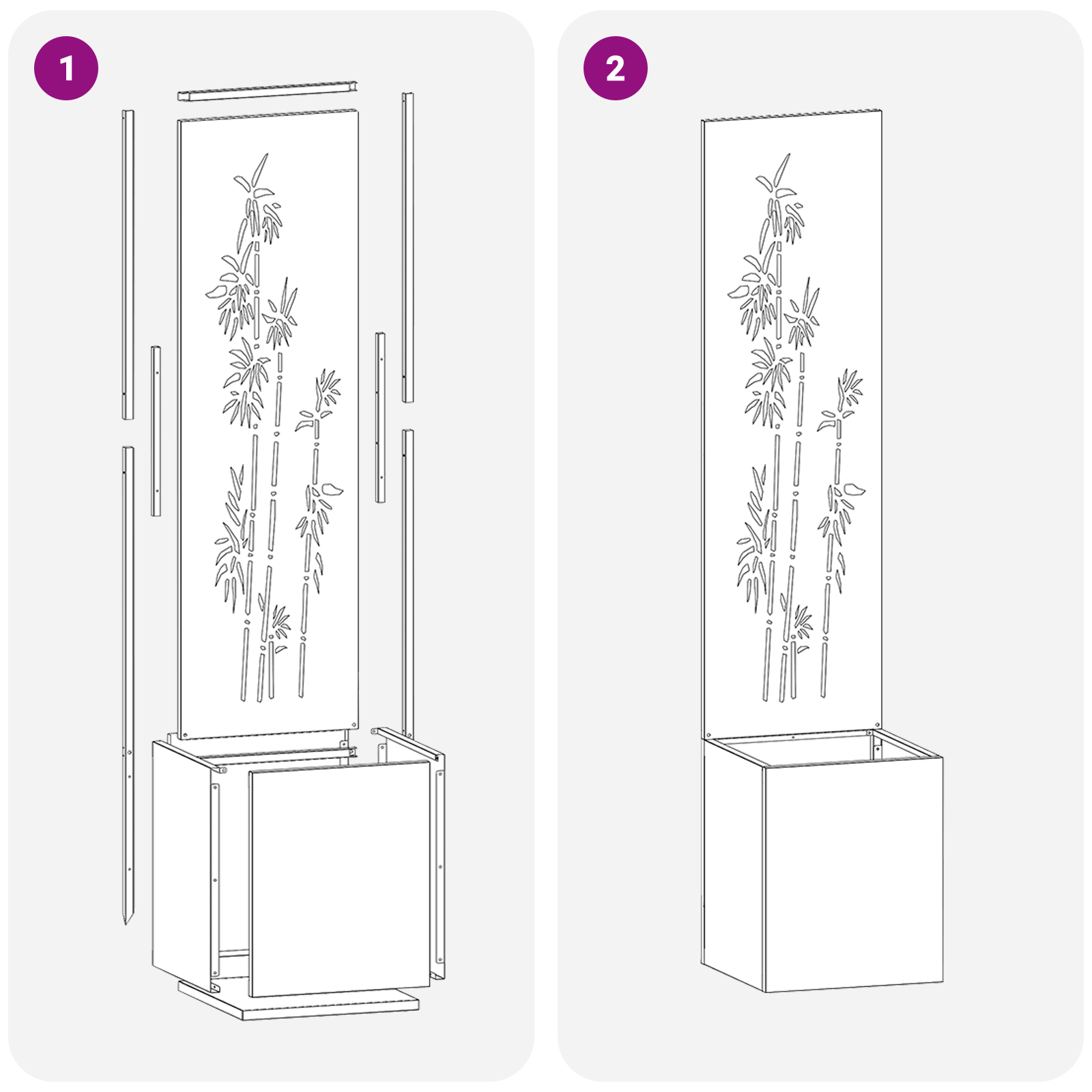 1

2